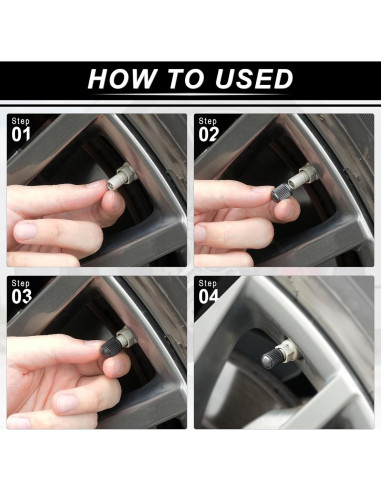 HOW TO USED

Step
01

Step
02

Step
03

Step
04