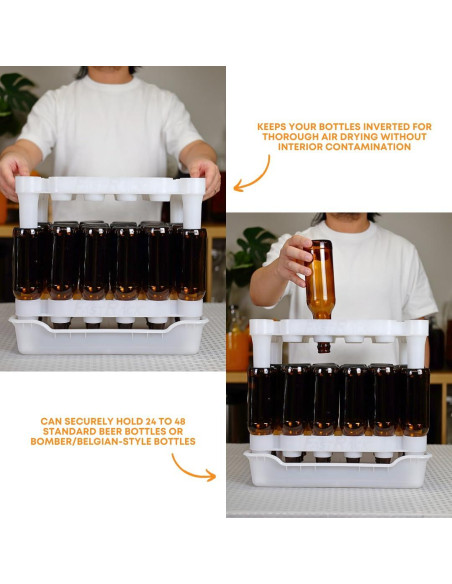 KEEPS YOUR BOTTLES INVERTED FOR THOROUGH AIR DRYING WITHOUT INTERIOR CONTAMINATION

CAN SECURELY HOLD 24 TO 48 STANDARD BEER BOTTLES OR BOMBER/BELGIAN-STYLE BOTTLES