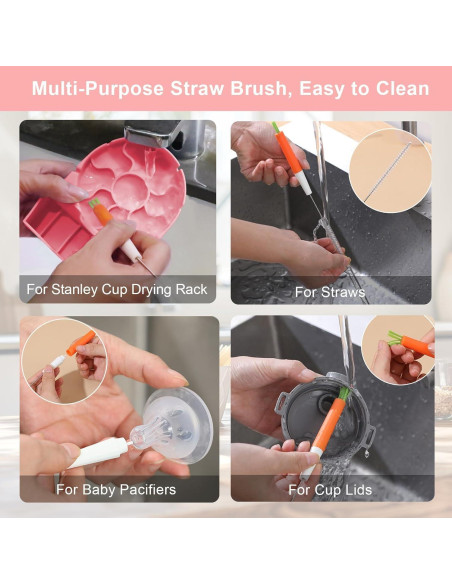 Multi-Purpose Straw Brush, Easy to Clean

For Stanley Cup Drying Rack

For Straws

For Baby Pacifiers

For Cup Lids