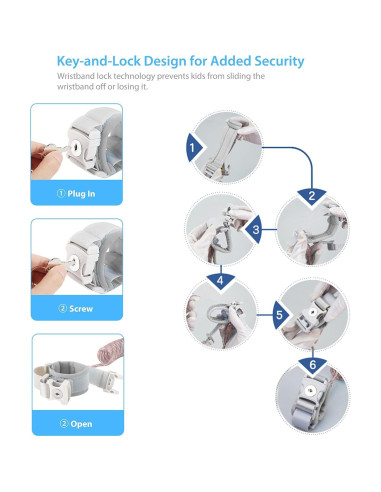 Key-and-Lock Design for Added Security

Wristband lock technology prevents kids from sliding the wristband off or losing it.

① Plug In

② Screw

② Open

1

2

3

4

5

6