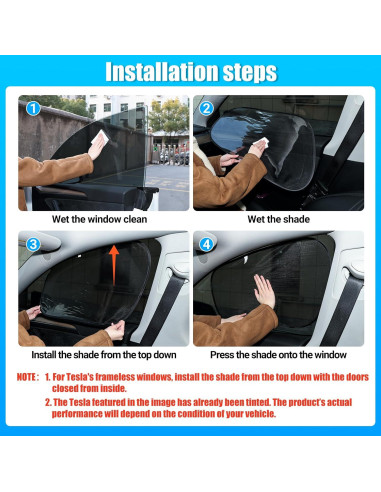 Installation steps

1

Wet the window clean

2

Wet the shade

3

Install the shade from the top down

4

Press the shade onto the window

NOTE : 1. For Tesla's frameless windows, install the shade from the top down with the doors closed from inside.

2. The Tesla featured in the image has already been tinted. The product's actual performance will depend on the condition of your vehicle.