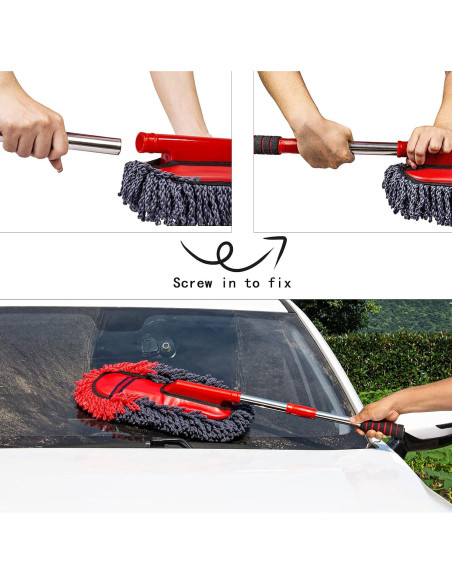 Screw in to fix