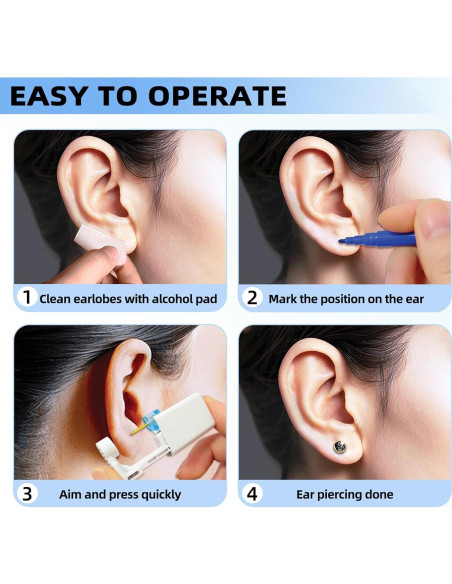 EASY TO OPERATE

1 Clean earlobes with alcohol pad

2 Mark the position on the ear

3 Aim and press quickly

4 Ear piercing done