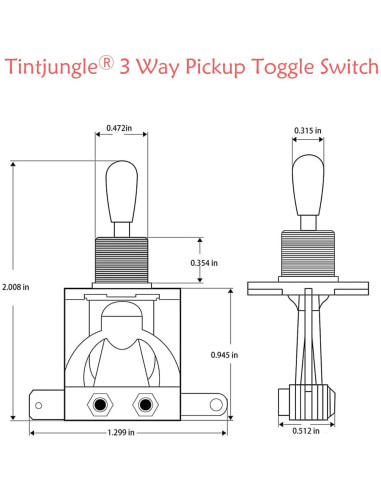 Tintjungle® 3 Way Pickup Toggle Switch

0.472in

0.315 in

0.354 in

2.008 in

0.945 in

1.299 in

0.512 in