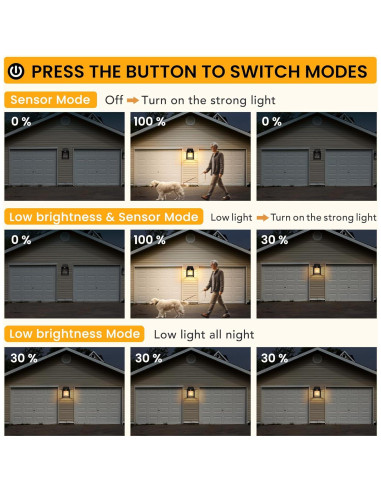 PRESS THE BUTTON TO SWITCH MODES

Sensor Mode Off ➡ Turn on the strong light

0 %

100 %

0 %

Low brightness & Sensor Mode Low light ➡ Turn on the strong light

0 %

100 %

30 %

Low brightness Mode Low light all night

30 %

30 %

30 %