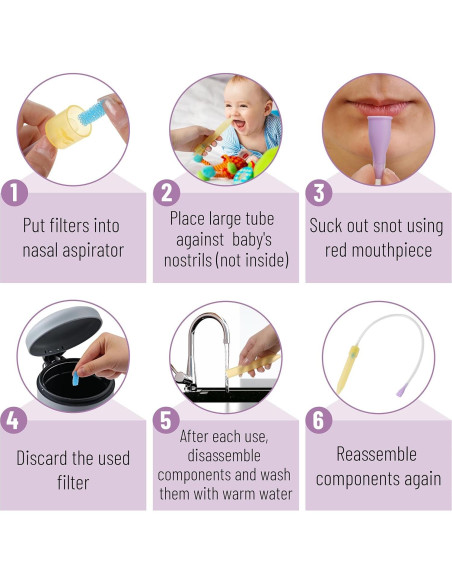 1
Put filters into nasal aspirator

2
Place large tube against baby's nostrils (not inside)

3
Suck out snot using red mouthpiece

4
Discard the used filter

5
After each use, disassemble components and wash them with warm water

6
Reassemble components again