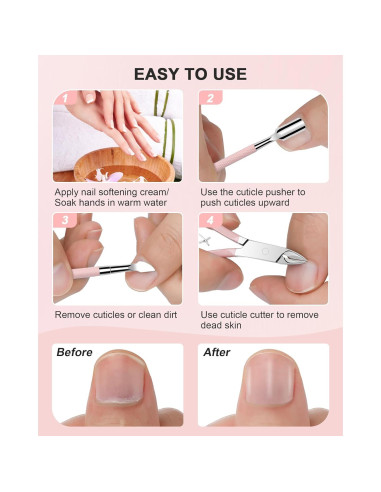 EASY TO USE

1

Apply nail softening cream/ Soak hands in warm water

2

Use the cuticle pusher to push cuticles upward

3

Remove cuticles or clean dirt

4

Use cuticle cutter to remove dead skin

Before

After