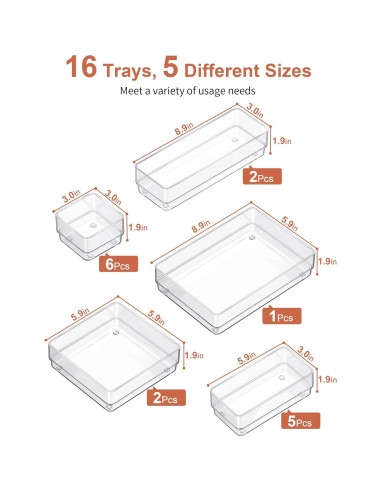 16 Trays, 5 Different Sizes

Meet a variety of usage needs

8.9in
3.0in
1.9in
2Pcs

3.0in
3.0in
1.9in
6Pcs

8.9in
5.9in
1.9in
1Pcs

5.9in
5.9in
1.9in
2Pcs

5.9in
3.0in
1.9in
5Pcs