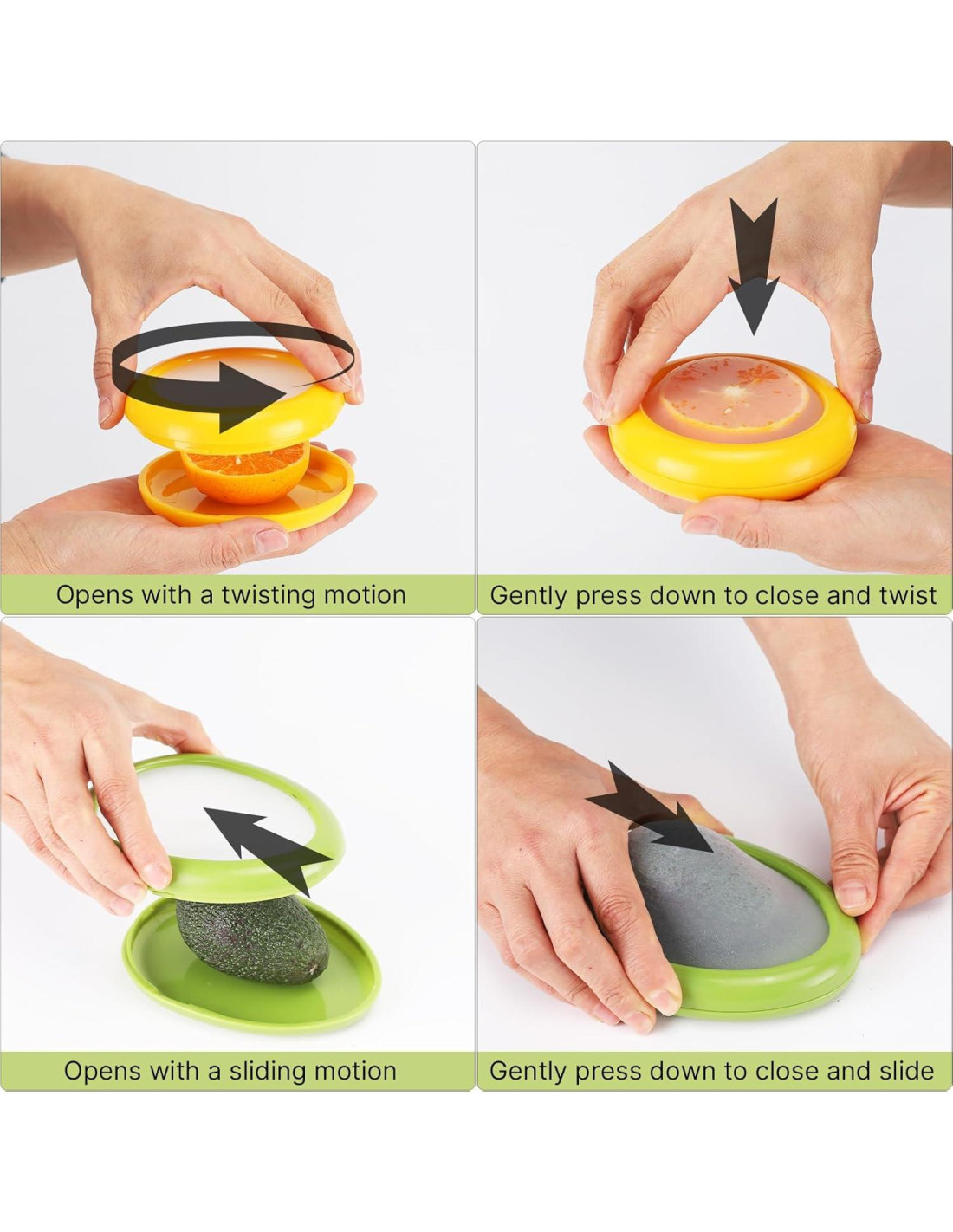 Opens with a twisting motion

Gently press down to close and twist

Opens with a sliding motion

Gently press down to close and slide