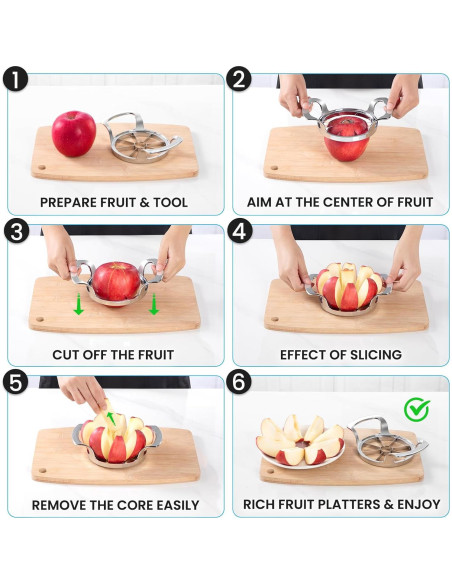 1
PREPARE FRUIT & TOOL

2
AIM AT THE CENTER OF FRUIT

3
CUT OFF THE FRUIT

4
EFFECT OF SLICING

5
REMOVE THE CORE EASILY

6
RICH FRUIT PLATTERS & ENJOY