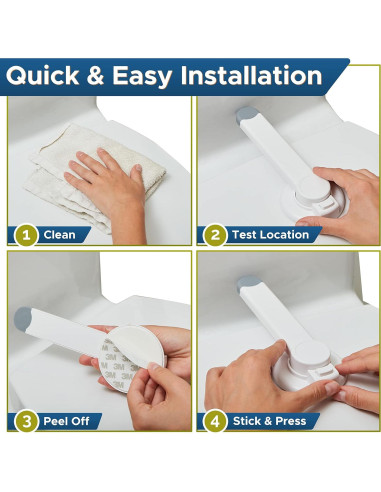 Quick & Easy Installation

1 Clean

2 Test Location

3M 3M 3M 3M 3M 3M 3M

3 Peel Off

4 Stick & Press