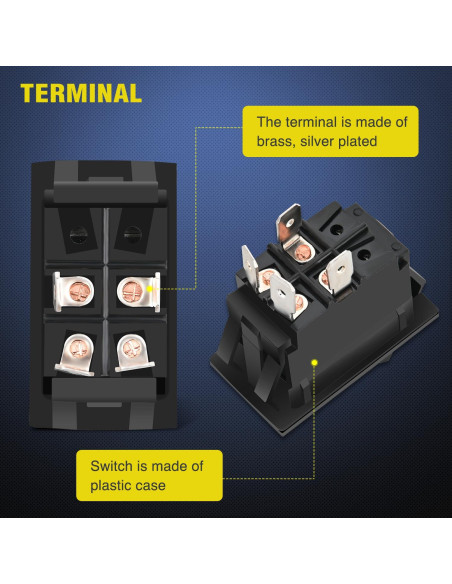 TERMINAL

The terminal is made of brass, silver plated

Switch is made of plastic case