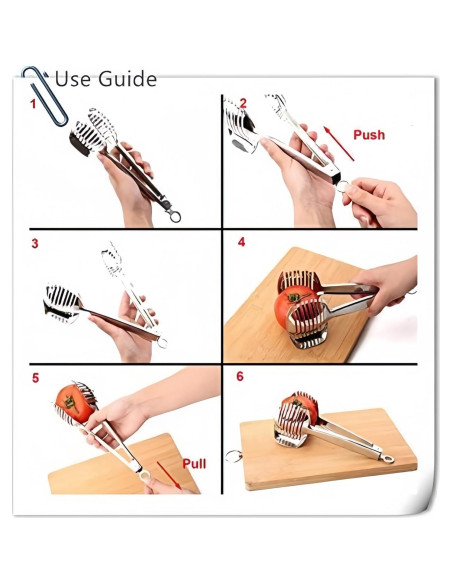 Use Guide

1

2

Push

3

4

5

Pull

6