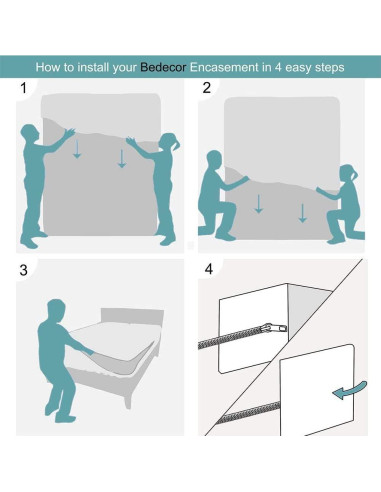 How to install your Bedecor Encasement in 4 easy steps

1

2

3

4