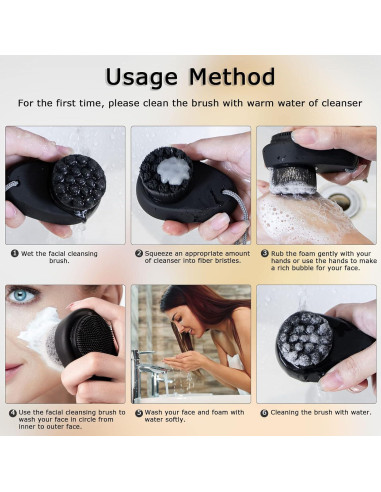 Usage Method

For the first time, please clean the brush with warm water of cleanser

1 Wet the facial cleansing brush.

2 Squeeze an appropriate amount of cleanser into fiber bristles.

3 Rub the foam gently with your hands or use the hands to make a rich bubble for your face.

4 Use the facial cleansing brush to wash your face in circle from inner to outer face.

5 Wash your face and foam with water softly.

6 Cleaning the brush with water.