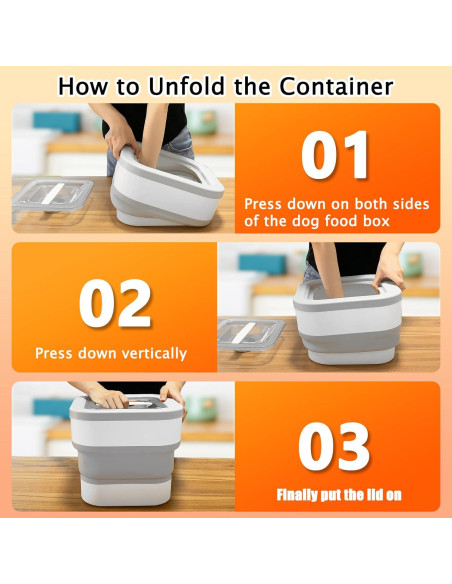 How to Unfold the Container

01

Press down on both sides of the dog food box

02

Press down vertically

03

Finally put the lid on