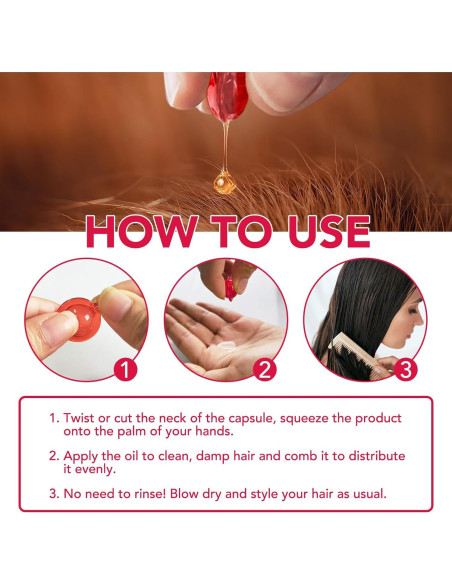 HOW TO USE

1

2

3

1. Twist or cut the neck of the capsule, squeeze the product onto the palm of your hands.

2. Apply the oil to clean, damp hair and comb it to distribute it evenly.

3. No need to rinse! Blow dry and style your hair as usual.