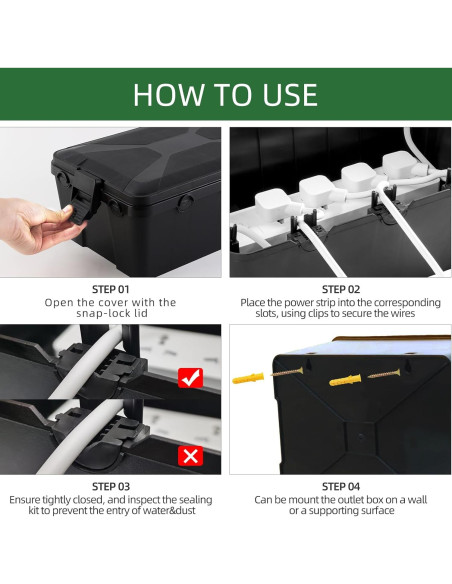 HOW TO USE

STEP 01
Open the cover with the snap-lock lid

STEP 02
Place the power strip into the corresponding slots, using clips to secure the wires

STEP 03
Ensure tightly closed, and inspect the sealing kit to prevent the entry of water&dust

STEP 04
Can be mount the outlet box on a wall or a supporting surface