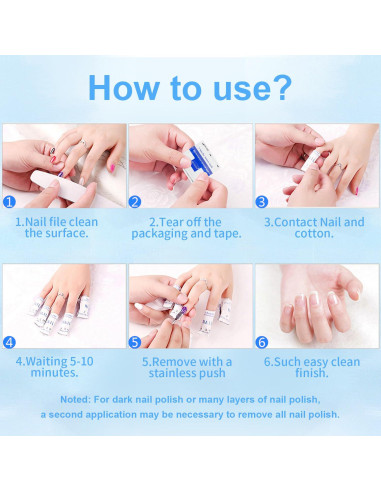 How to use?

1

1.Nail file clean the surface.

2

2.Tear off the packaging and tape.

3

3.Contact Nail and cotton.

4

4.Waiting 5-10 minutes.

5

5.Remove with a stainless push

6

6.Such easy clean finish.

Noted: For dark nail polish or many layers of nail polish, a second application may be necessary to remove all nail polish.