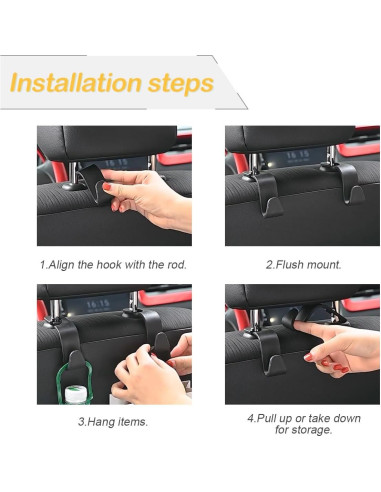 Installation steps

16:15

1.Align the hook with the rod.

16:15

2.Flush mount.

16:15

3.Hang items.

4.Pull up or take down for storage.