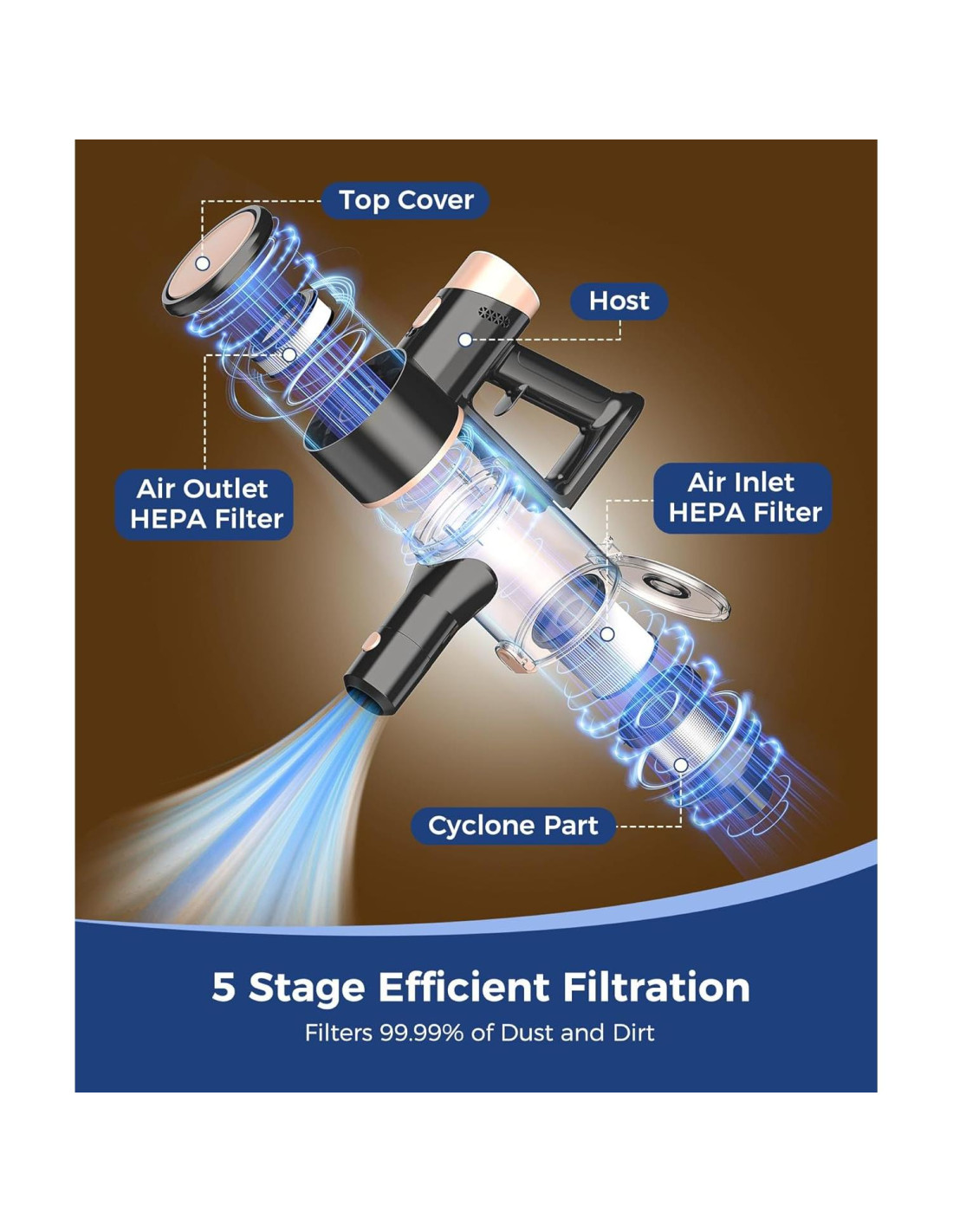 Top Cover

Host

Air Outlet HEPA Filter

Air Inlet HEPA Filter

Cyclone Part

5 Stage Efficient Filtration

Filters 99.99% of Dust and Dirt