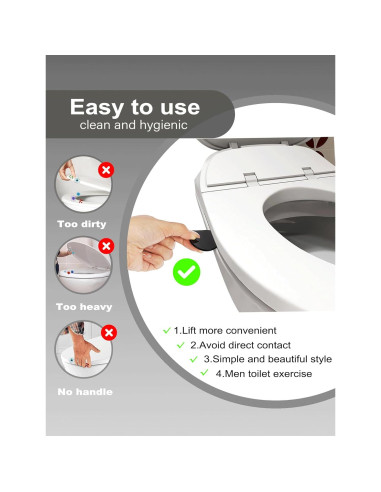 Easy to use
clean and hygienic

Too dirty

Too heavy

No handle

1.Lift more convenient
2.Avoid direct contact
3.Simple and beautiful style
4.Men toilet exercise