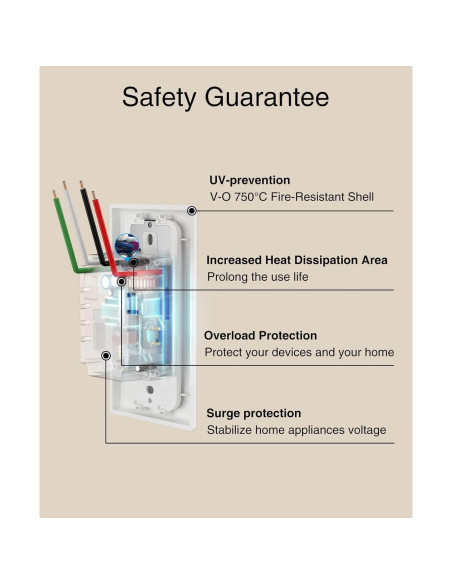 Safety Guarantee

UV-prevention
V-O 750°C Fire-Resistant Shell

Increased Heat Dissipation Area
Prolong the use life

Overload Protection
Protect your devices and your home

Surge protection
Stabilize home appliances voltage