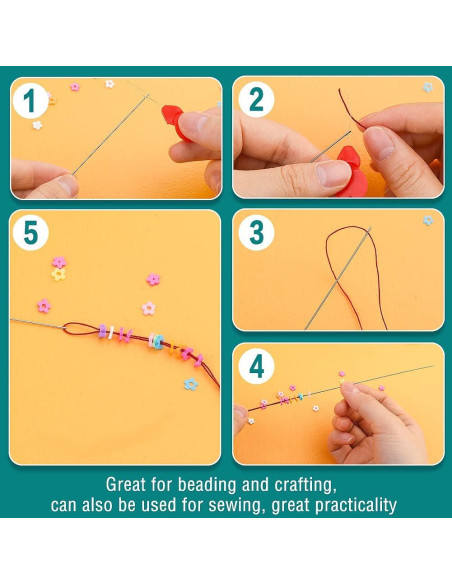 1

2

5

3

4

Great for beading and crafting, can also be used for sewing, great practicality