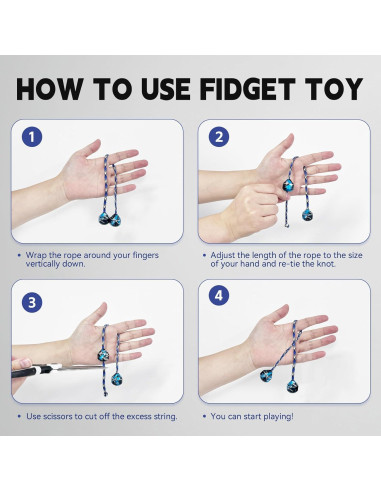 HOW TO USE FIDGET TOY

1

• Wrap the rope around your fingers vertically down.

2

• Adjust the length of the rope to the size of your hand and re-tie the knot.

3

• Use scissors to cut off the excess string.

4

• You can start playing!