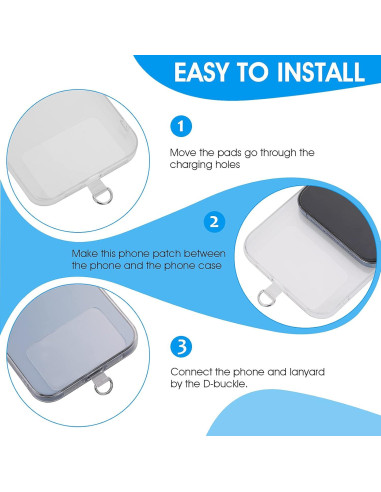 EASY TO INSTALL

1

Move the pads go through the charging holes

2

Make this phone patch between the phone and the phone case

3

Connect the phone and lanyard by the D-buckle.