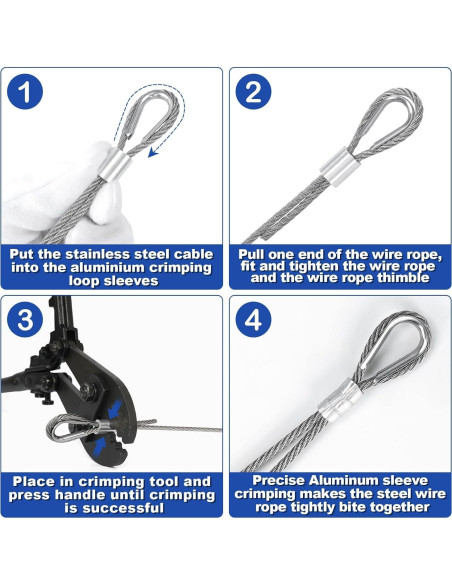 1

Put the stainless steel cable into the aluminium crimping loop sleeves

2

Pull one end of the wire rope, fit and tighten the wire rope and the wire rope thimble

3

Place in crimping tool and press handle until crimping is successful

4

Precise Aluminum sleeve crimping makes the steel wire rope tightly bite together