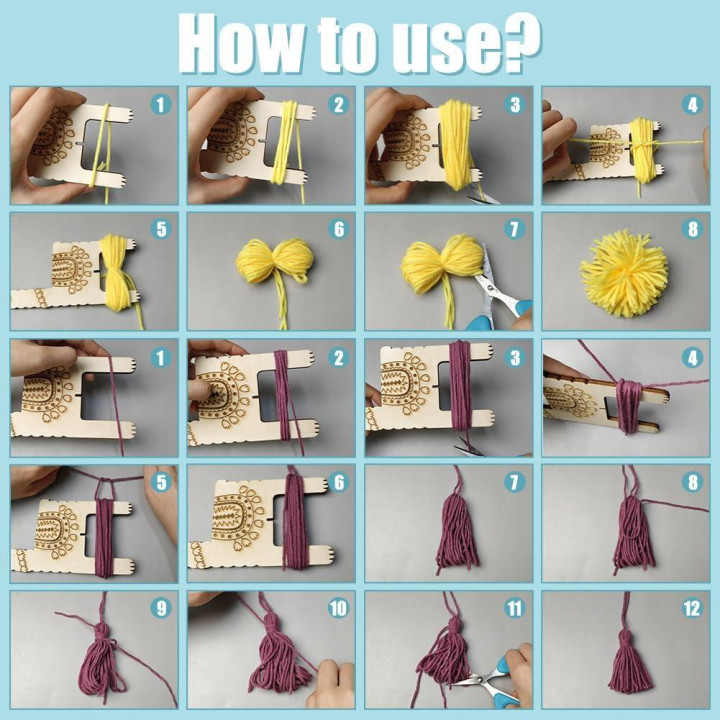 How to use?

1

2

3

4

5

6

7

8

1

2

3

4

5

6

7

8

9

10

11

12