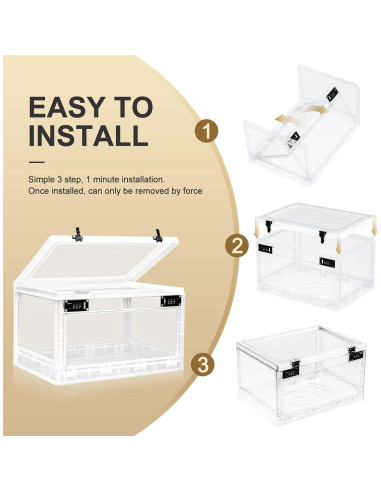 EASY TO INSTALL

Simple 3 step, 1 minute installation.
Once installed, can only be removed by force

1

2

3