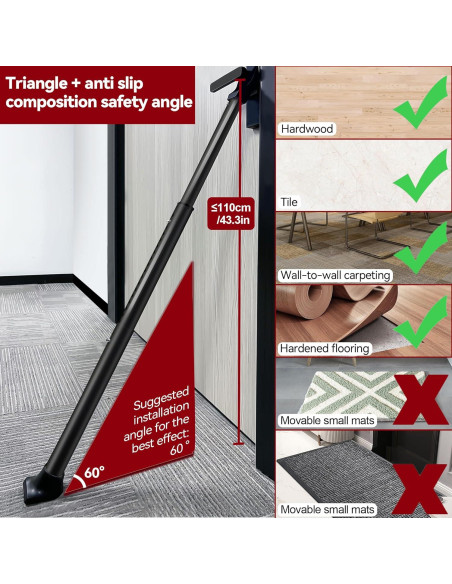 Triangle + anti slip composition safety angle

≤110cm /43.3in

Suggested installation angle for the best effect: 60 °

60°

Hardwood

Tile

Wall-to-wall carpeting

Hardened flooring

Movable small mats

Movable small mats