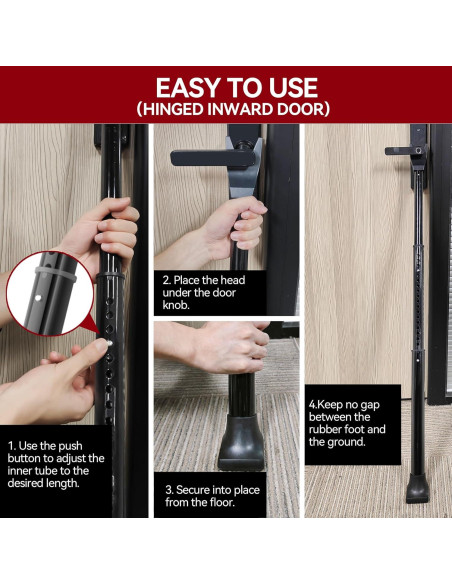 EASY TO USE
(HINGED INWARD DOOR)

1. Use the push button to adjust the inner tube to the desired length.

2. Place the head under the door knob.

3. Secure into place from the floor.

4.Keep no gap between the rubber foot and the ground.