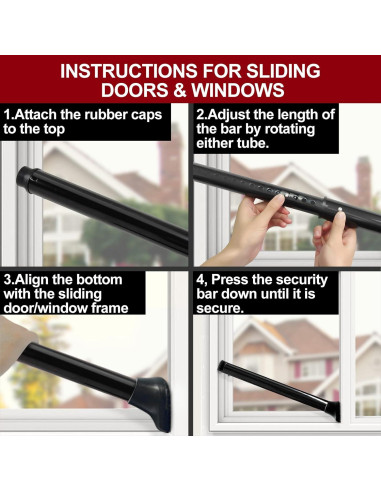 INSTRUCTIONS FOR SLIDING DOORS & WINDOWS

1.Attach the rubber caps to the top

2.Adjust the length of the bar by rotating either tube.

3.Align the bottom with the sliding door/window frame

4, Press the security bar down until it is secure.