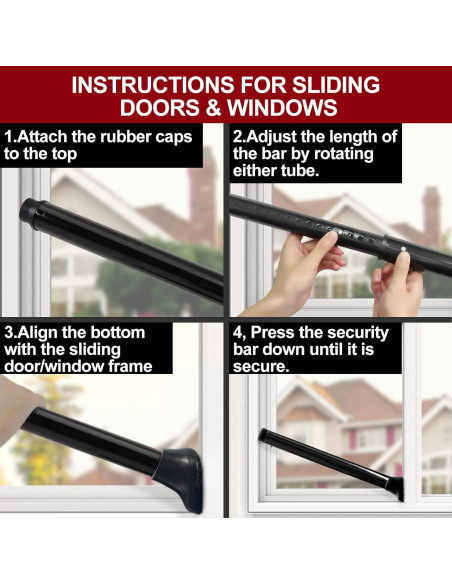 INSTRUCTIONS FOR SLIDING DOORS & WINDOWS

1.Attach the rubber caps to the top

2.Adjust the length of the bar by rotating either tube.

3.Align the bottom with the sliding door/window frame

4, Press the security bar down until it is secure.