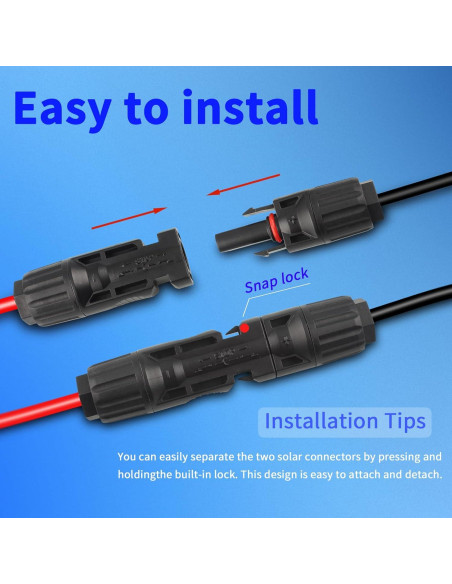 Easy to install

Snap lock

Installation Tips

You can easily separate the two solar connectors by pressing and holdingthe built-in lock. This design is easy to attach and detach.