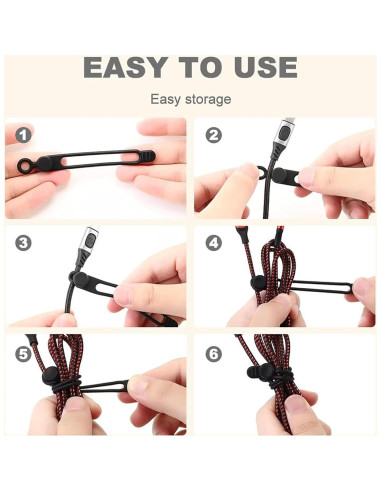 EASY TO USE

Easy storage

1

2

3

4

5

6