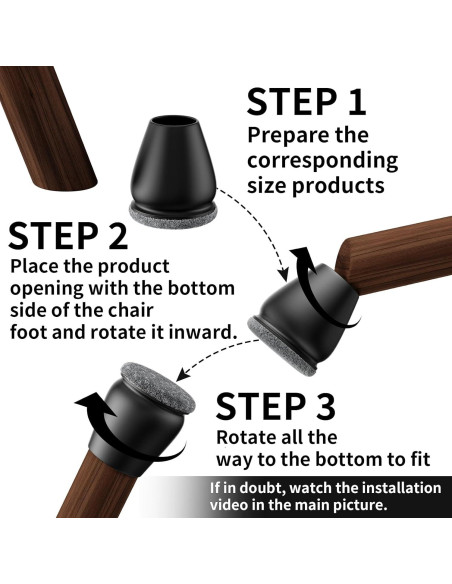 STEP 1
Prepare the corresponding size products

STEP 2
Place the product opening with the bottom side of the chair foot and rotate it inward.

STEP 3
Rotate all the way to the bottom to fit

If in doubt, watch the installation video in the main picture.