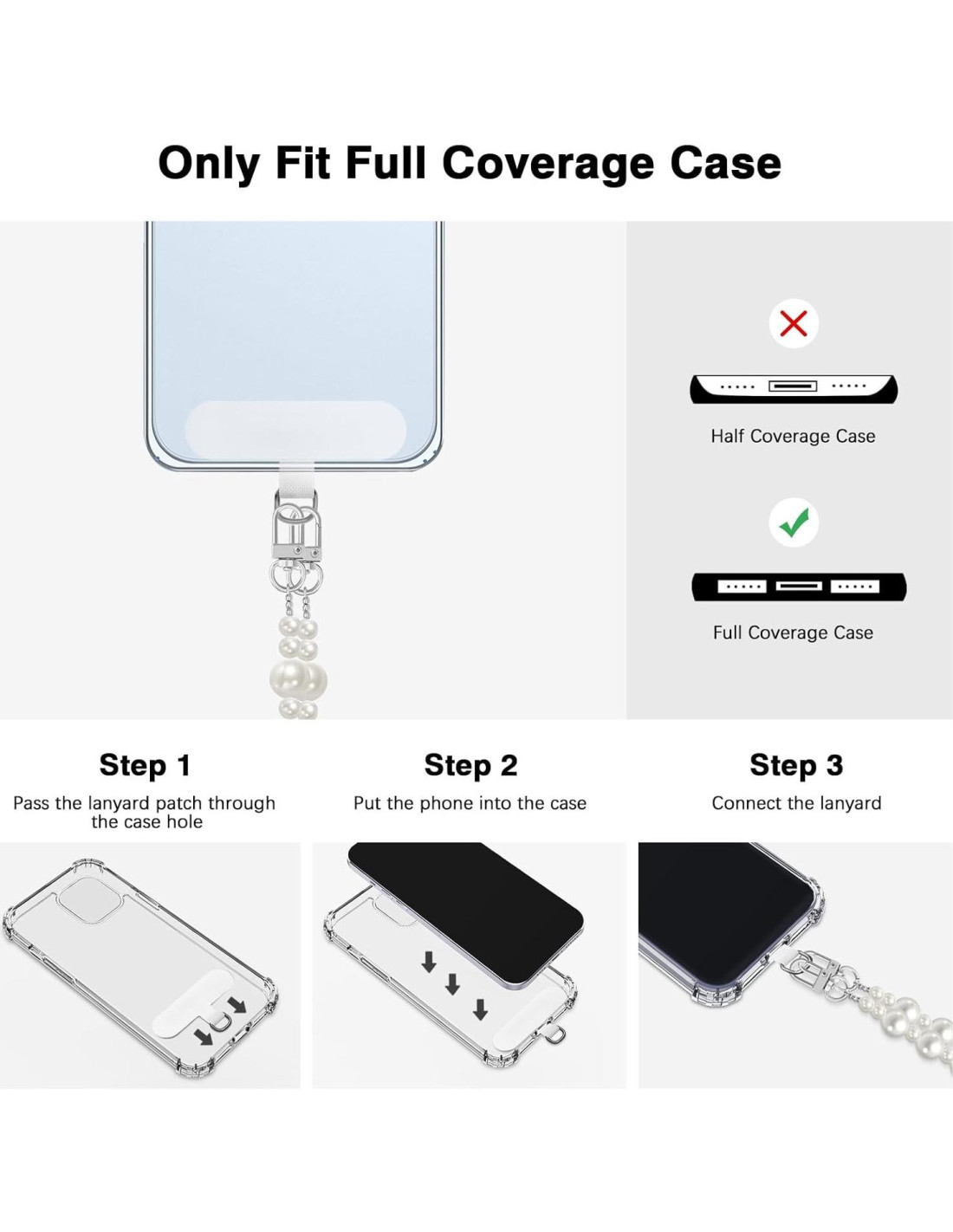 Only Fit Full Coverage Case

Half Coverage Case

Full Coverage Case

Step 1
Pass the lanyard patch through the case hole

Step 2
Put the phone into the case

Step 3
Connect the lanyard