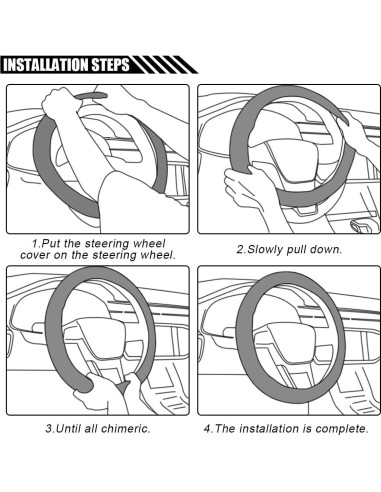 INSTALLATION STEPS

1.Put the steering wheel cover on the steering wheel.

2.Slowly pull down.

3.Until all chimeric.

4.The installation is complete.