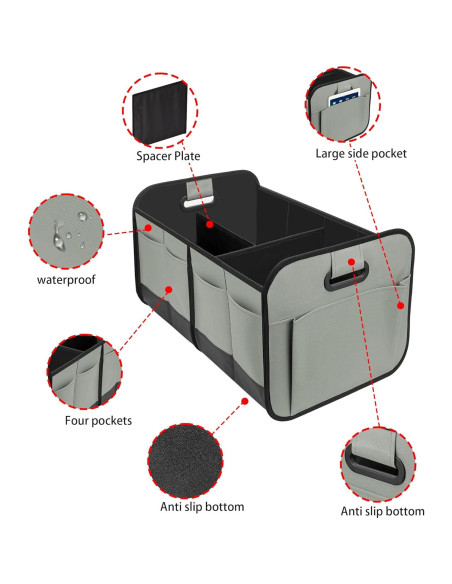 Spacer Plate

Large side pocket

waterproof

Four pockets

Anti slip bottom

Anti slip bottom