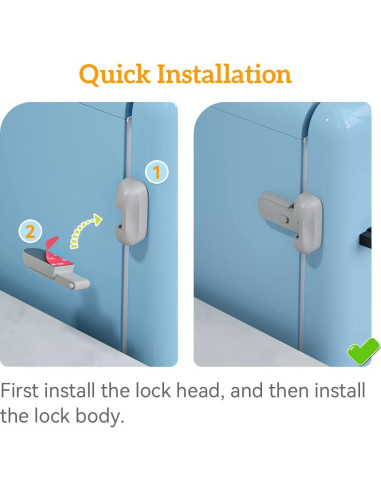 Quick Installation

1

2

First install the lock head, and then install the lock body.