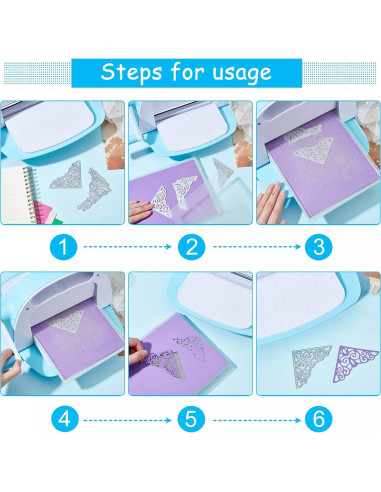 Steps for usage

1

2

3

4

5

6