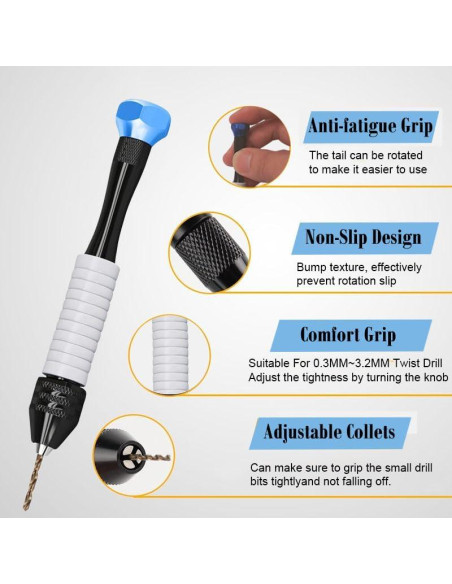 Anti-fatigue Grip

The tail can be rotated to make it easier to use

Non-Slip Design

Bump texture, effectively prevent rotation slip

Comfort Grip

Suitable For 0.3MM~3.2MM Twist Drill
Adjust the tightness by turning the knob

Adjustable Collets

Can make sure to grip the small drill bits tightlyand not falling off.