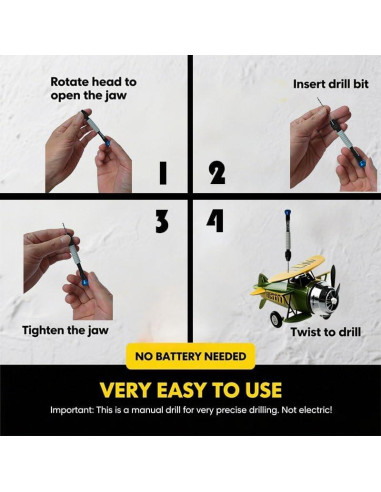 Rotate head to open the jaw

1

Insert drill bit

2

3

Tighten the jaw

4

Twist to drill

NO BATTERY NEEDED

VERY EASY TO USE

Important: This is a manual drill for very precise drilling. Not electric!