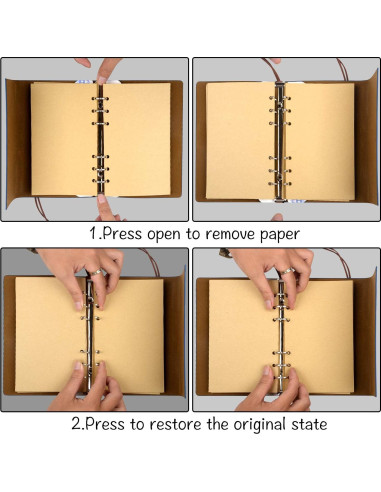 1.Press open to remove paper

2.Press to restore the original state