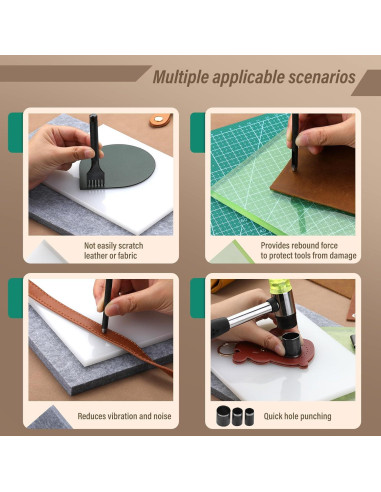 Multiple applicable scenarios

Not easily scratch leather or fabric

Provides rebound force to protect tools from damage

Reduces vibration and noise

Quick hole punching