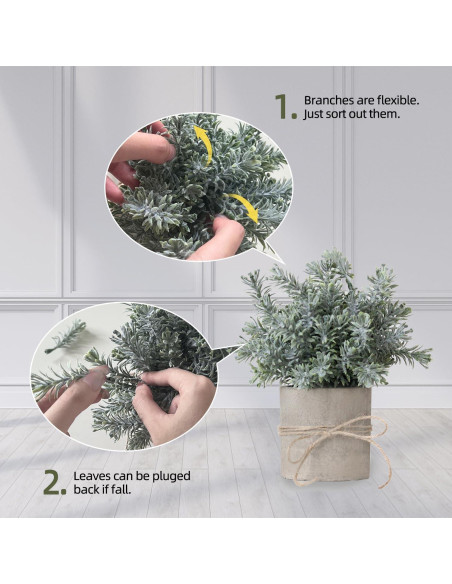 1. Branches are flexible. Just sort out them.

2. Leaves can be pluged back if fall.